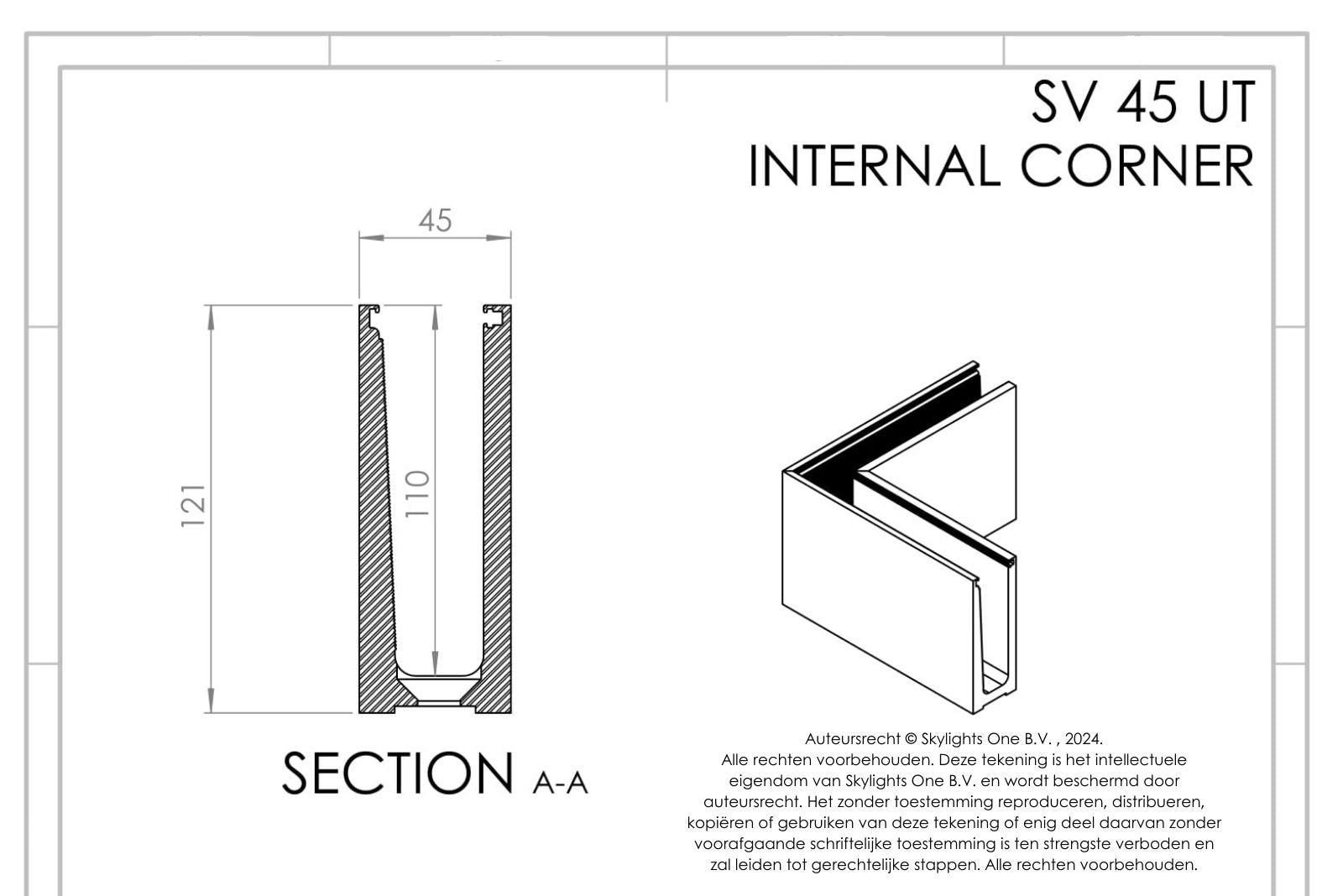 SV 45 UT
INTERNAL CORNER

45

121

110

SECTION A-A

Auteursrecht © Skylights One B.V. , 2024.
Alle rechten voorbehouden. Deze tekening is het intellectuele eigendom van Skylights One B.V. en wordt beschermd door auteursrecht. Het zonder toestemming reproduceren, distribueren, kopiëren of gebruiken van deze tekening of enig deel daarvan zonder voorafgaande schriftelijke toestemming is ten strengste verboden en zal leiden tot gerechtelijke stappen. Alle rechten voorbehouden.