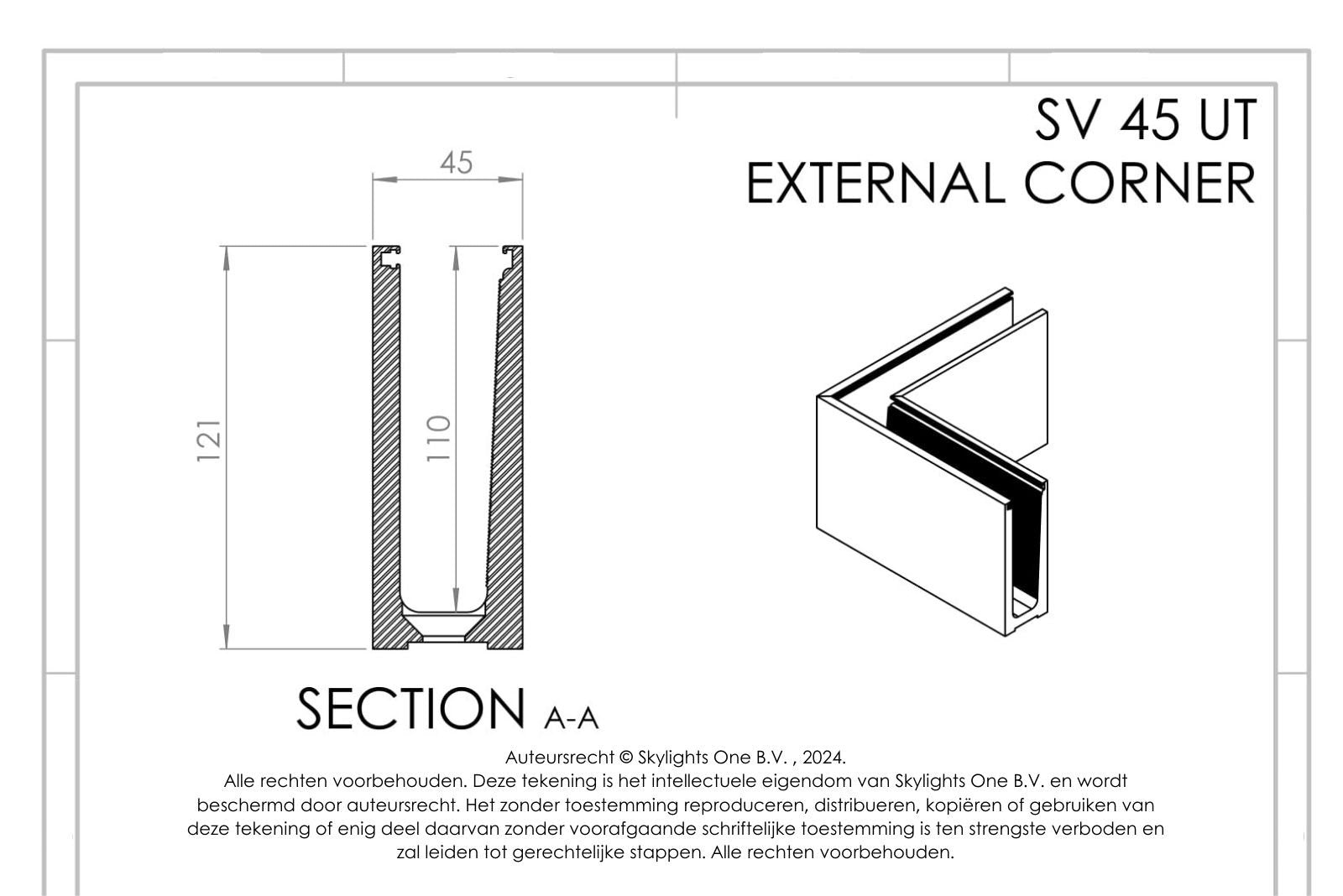 SV 45 UT
EXTERNAL CORNER

45

121

110

SECTION A-A

Auteursrecht © Skylights One B.V. , 2024.
Alle rechten voorbehouden. Deze tekening is het intellectuele eigendom van Skylights One B.V. en wordt beschermd door auteursrecht. Het zonder toestemming reproduceren, distribueren, kopiëren of gebruiken van deze tekening of enig deel daarvan zonder voorafgaande schriftelijke toestemming is ten strengste verboden en zal leiden tot gerechtelijke stappen. Alle rechten voorbehouden.