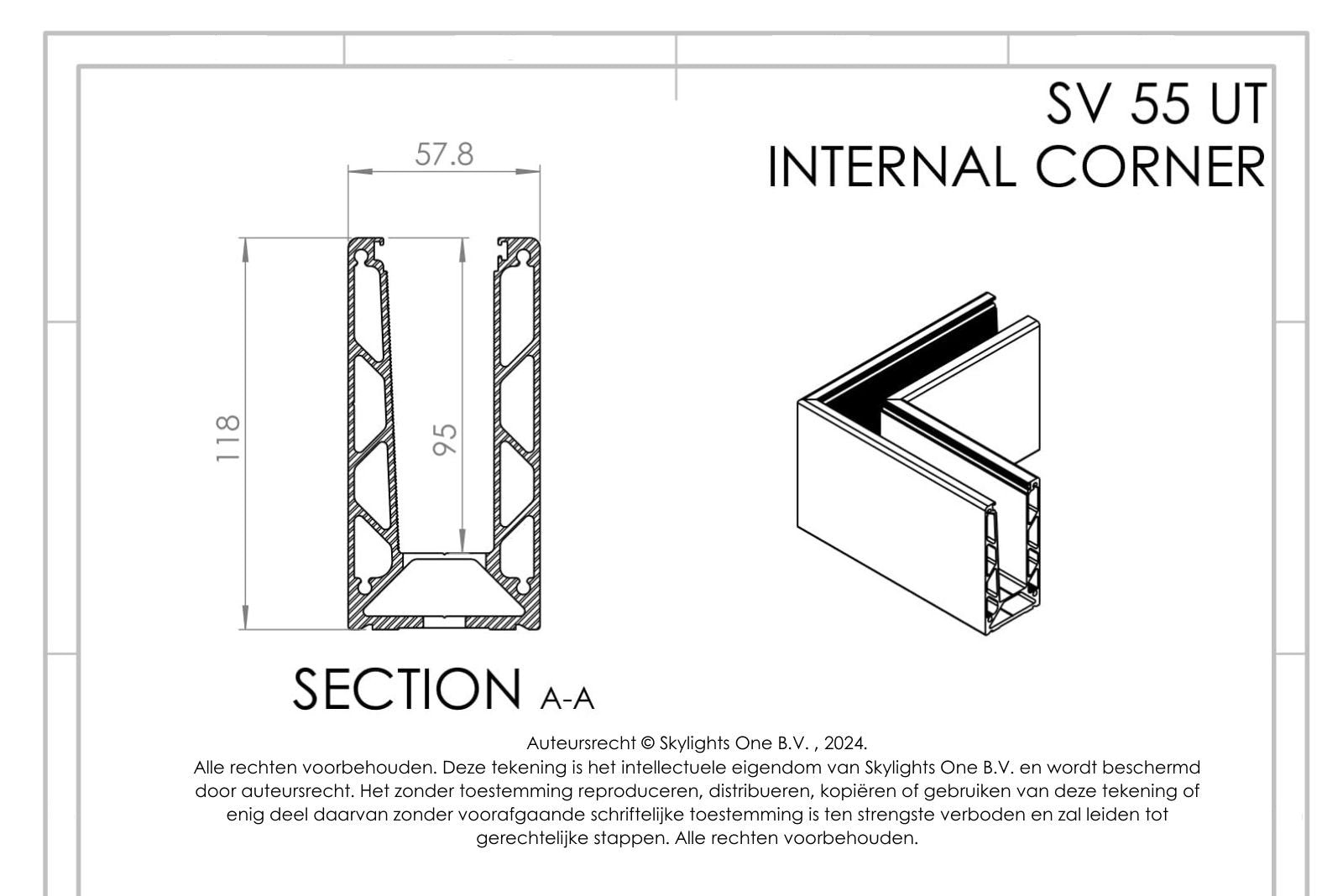 SV 55 UT
INTERNAL CORNER

57.8

118

95

SECTION A-A

Auteursrecht © Skylights One B.V. , 2024.
Alle rechten voorbehouden. Deze tekening is het intellectuele eigendom van Skylights One B.V. en wordt beschermd door auteursrecht. Het zonder toestemming reproduceren, distribueren, kopiëren of gebruiken van deze tekening of enig deel daarvan zonder voorafgaande schriftelijke toestemming is ten strengste verboden en zal leiden tot gerechtelijke stappen. Alle rechten voorbehouden.