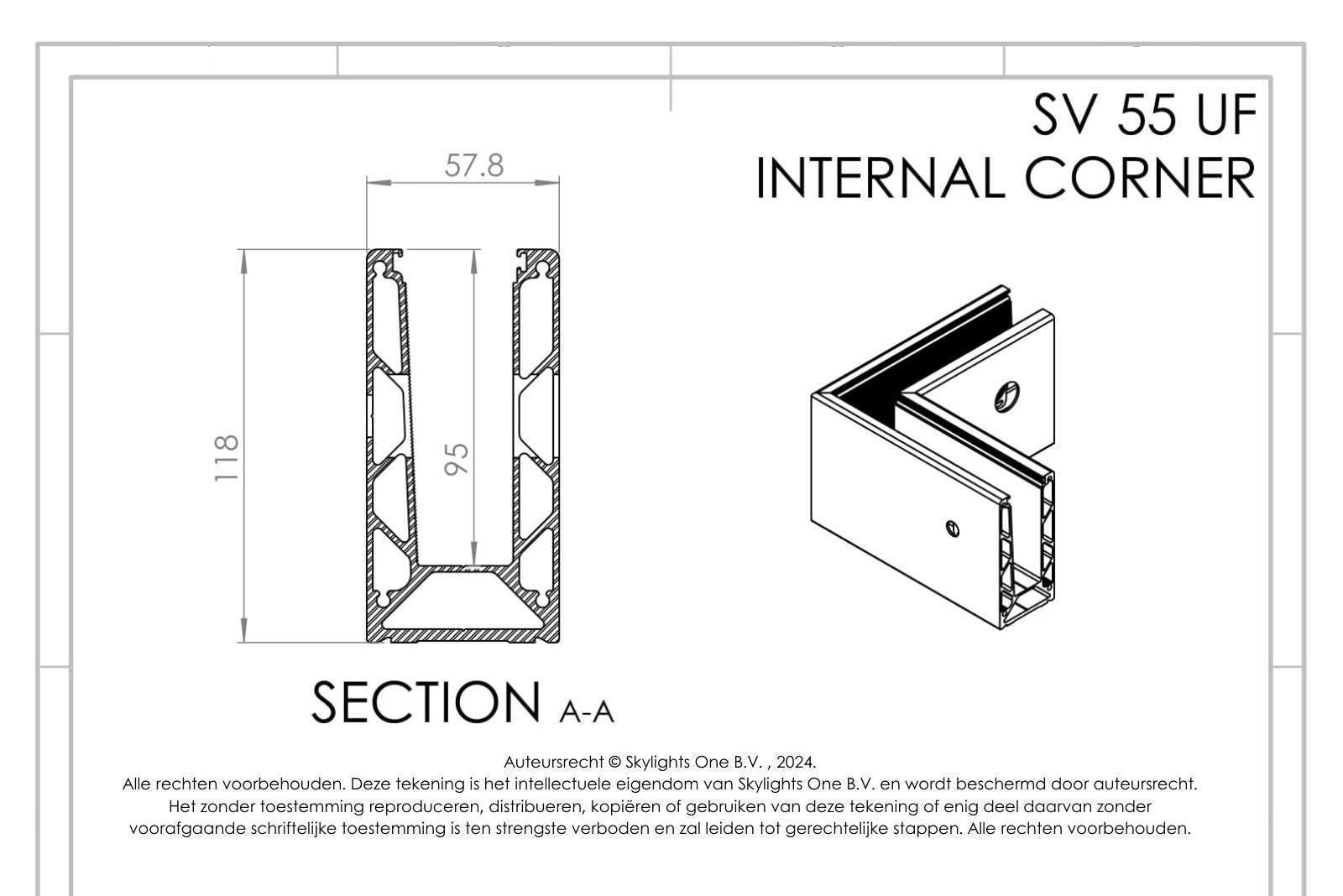 SV 55 UF
INTERNAL CORNER

57.8

118

95

SECTION A-A

Auteursrecht © Skylights One B.V. , 2024.
Alle rechten voorbehouden. Deze tekening is het intellectuele eigendom van Skylights One B.V. en wordt beschermd door auteursrecht. Het zonder toestemming reproduceren, distribueren, kopiëren of gebruiken van deze tekening of enig deel daarvan zonder voorafgaande schriftelijke toestemming is ten strengste verboden en zal leiden tot gerechtelijke stappen. Alle rechten voorbehouden.